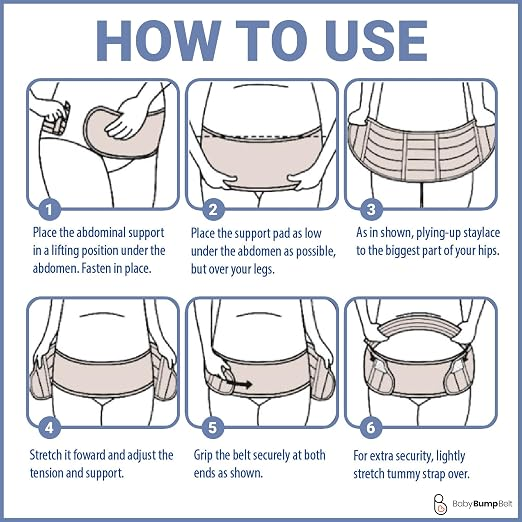 HOW TO USE

1

Place the abdominal support in a lifting position under the abdomen. Fasten in place.

2

Place the support pad as low under the abdomen as possible, but over your legs.

3

As in shown, plying-up staylace to the biggest part of your hips.

4

Stretch it foward and adjust the tension and support.

5

Grip the belt securely at both ends as shown.

6

For extra security, lightly stretch tummy strap over.

BabyBumpBelt